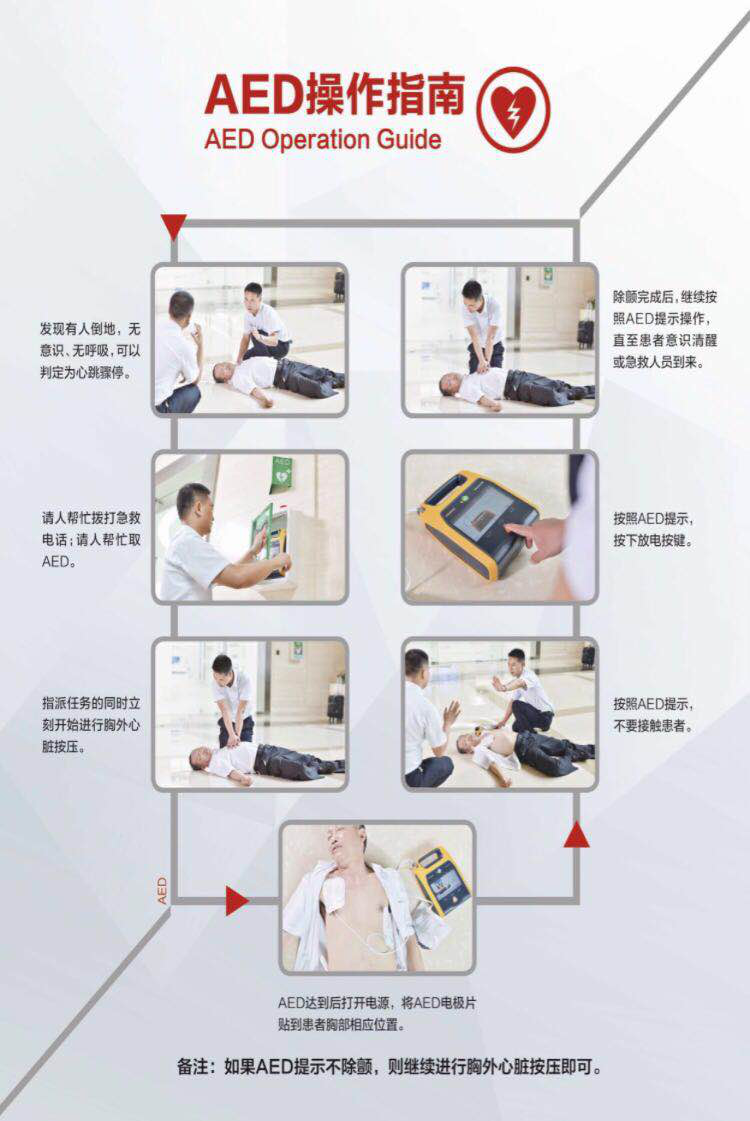 AED操作指南
AED Operation Guide

发现有人倒地，无意识、无呼吸，可以判定为心跳骤停。

请人帮忙拨打急救电话；请人帮忙取AED。

指派任务的同时立刻开始进行胸外心脏按压。

AED

AED达到后打开电源，将AED电极片贴到患者胸部相应位置。

按照AED提示，不要接触患者。

按照AED提示，按下放电按键。

除颤完成后，继续按照AED提示操作，直至患者意识清醒或急救人员到来。

备注：如果AED提示不除颤，则继续进行胸外心脏按压即可。